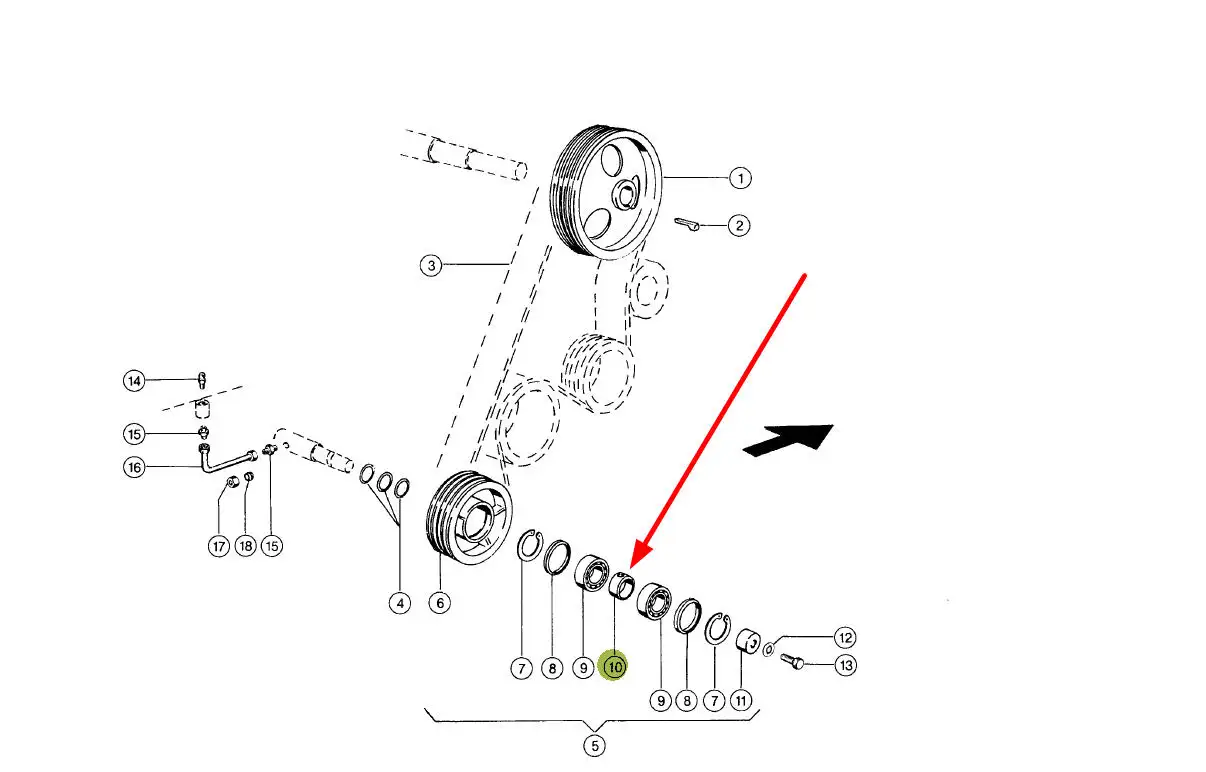 1
2
3
14
15
16
17
18
15
4
6
7
8
9
10
9
8
7
11
12
13
5