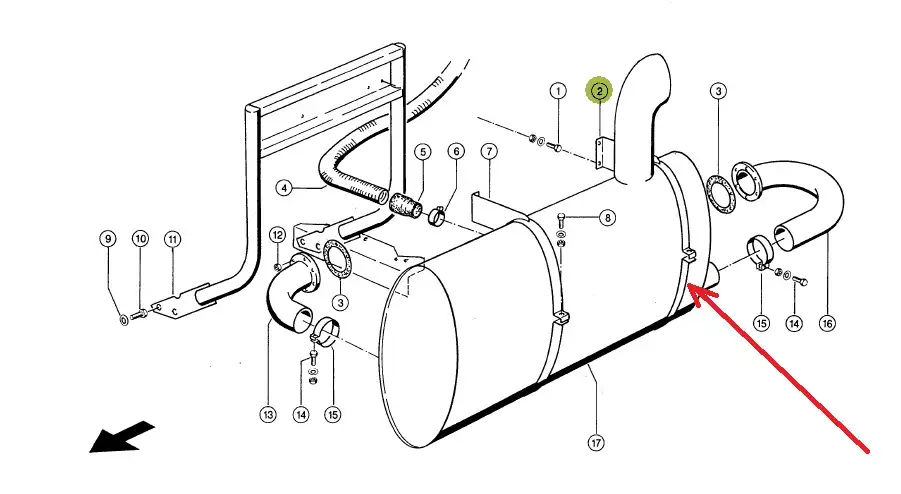 1
2
3
4
5
6
7
8
9
10
11
12
3
13
14
15
15
14
16
17