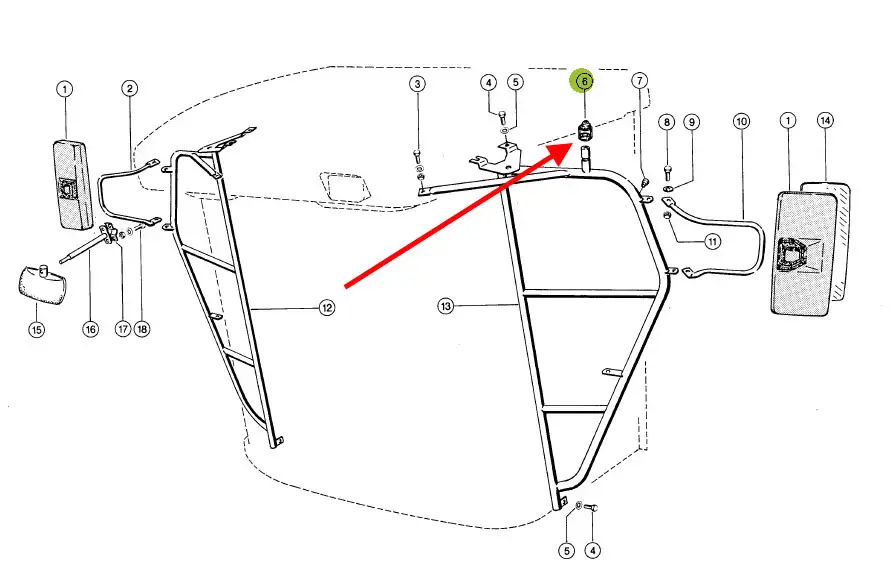 1
2
3
4
5
6
7
8
9
10
1
14
11
12
13
15
16
17
18
5
4