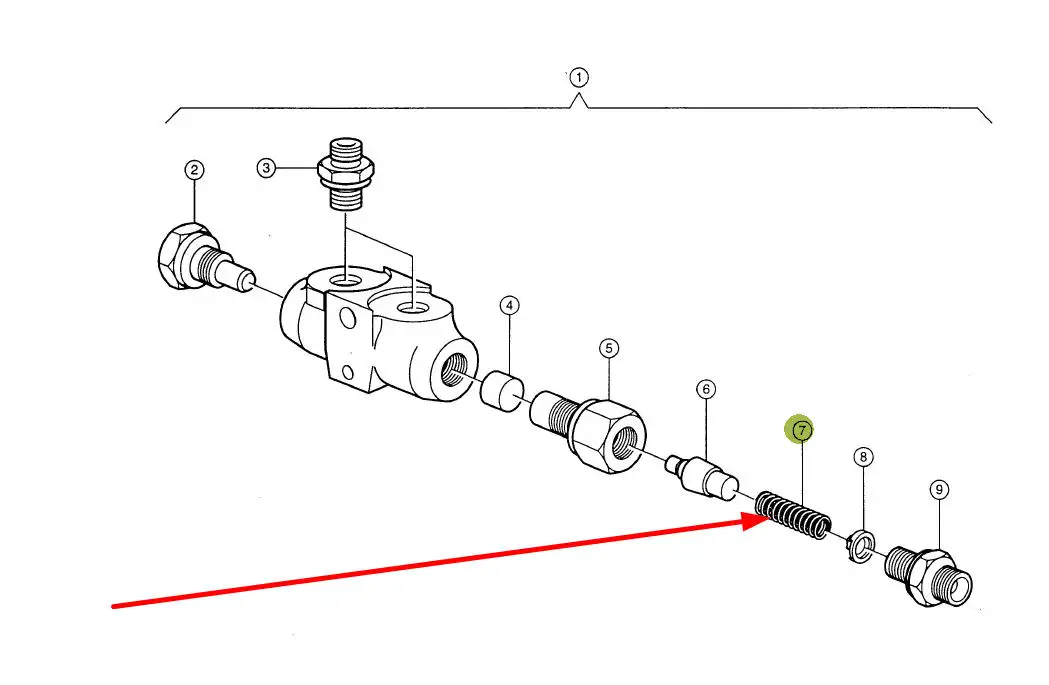 1
2
3
4
5
6
7
8
9