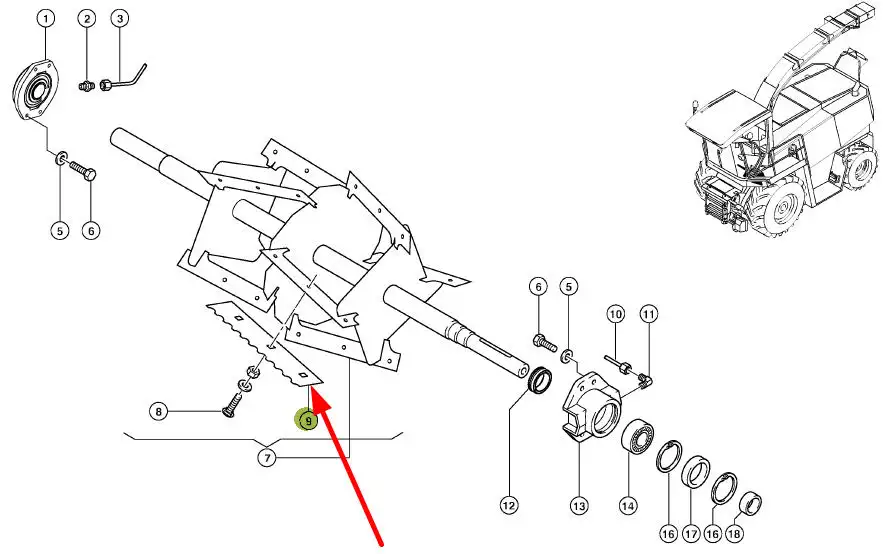 1
2
3
5
6
6
5
10
11
8
9
7
12
13
14
16
17
16
18