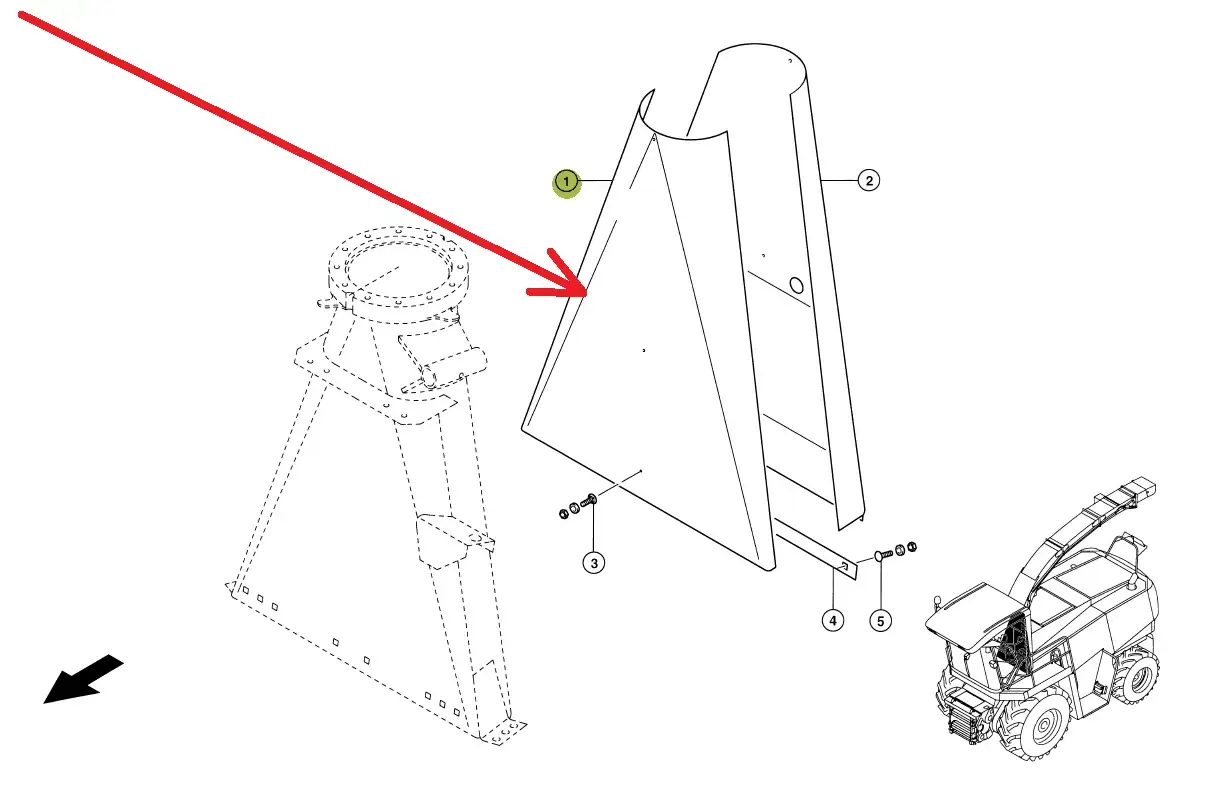 1
2
3
4
5