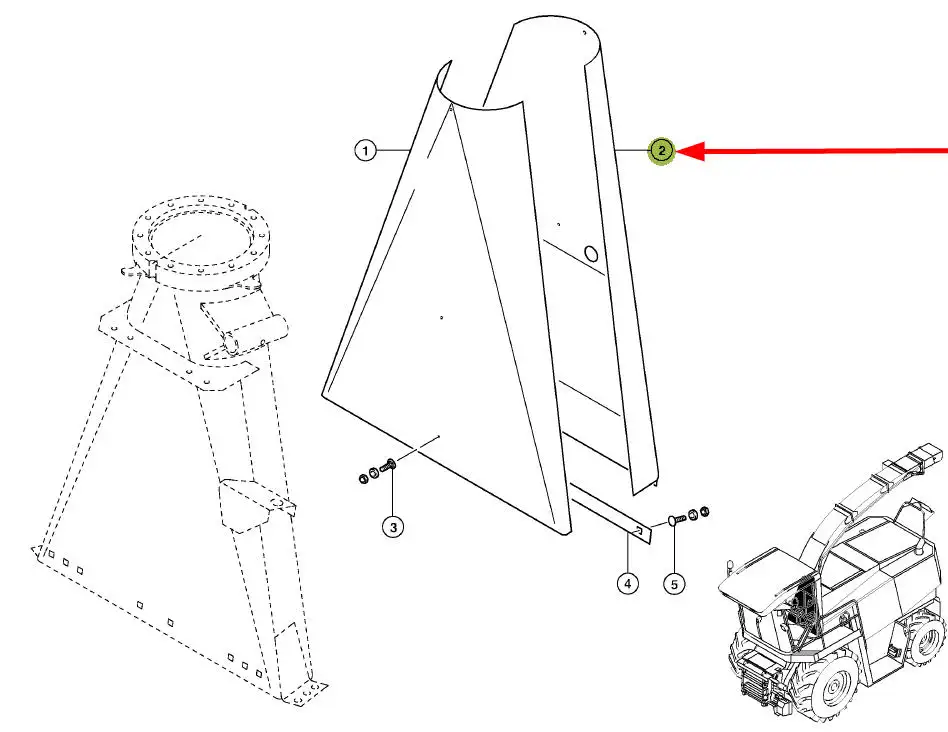 1
2
3
4
5