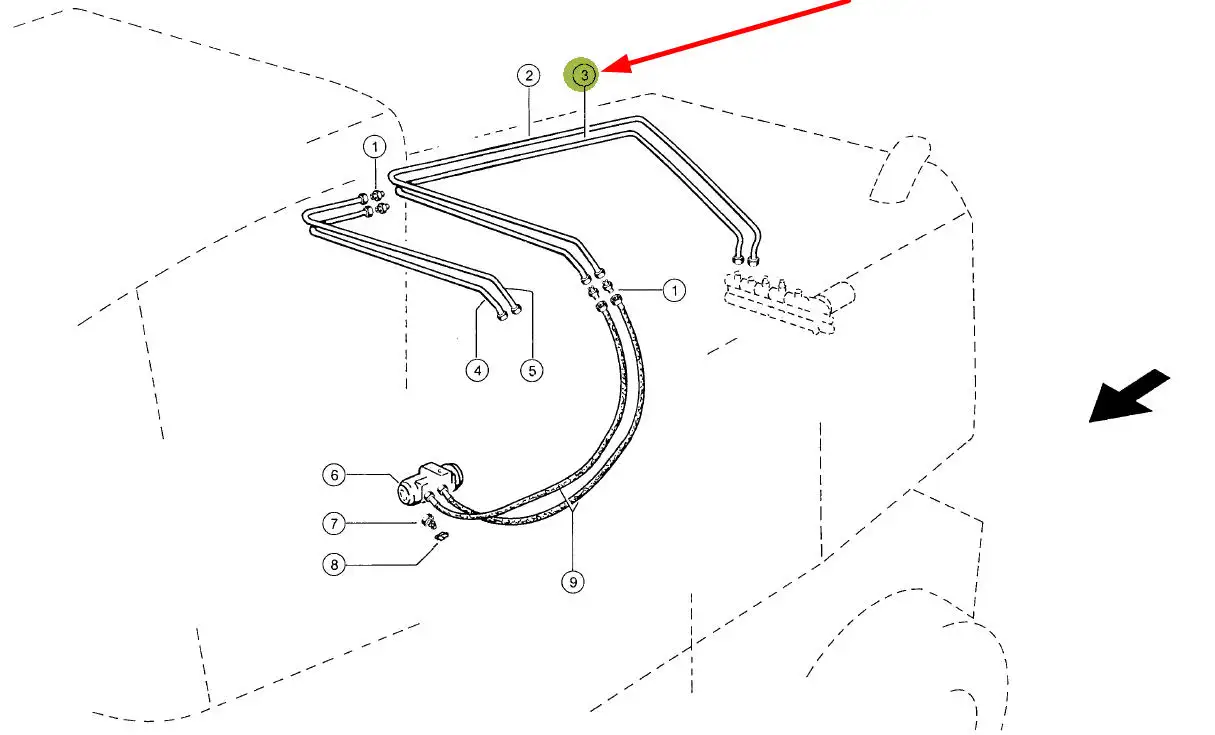 2
3
1
1
4
5
6
7
8
9