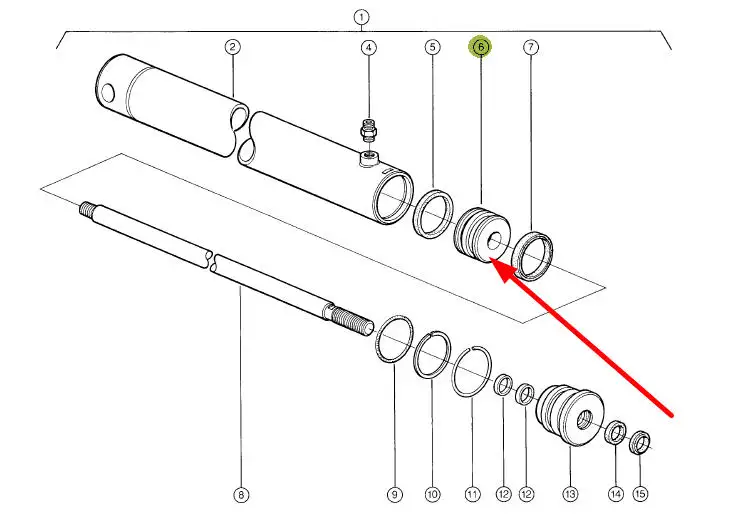 1
2
4
5
6
7
8
9
10
11
12
12
13
14
15