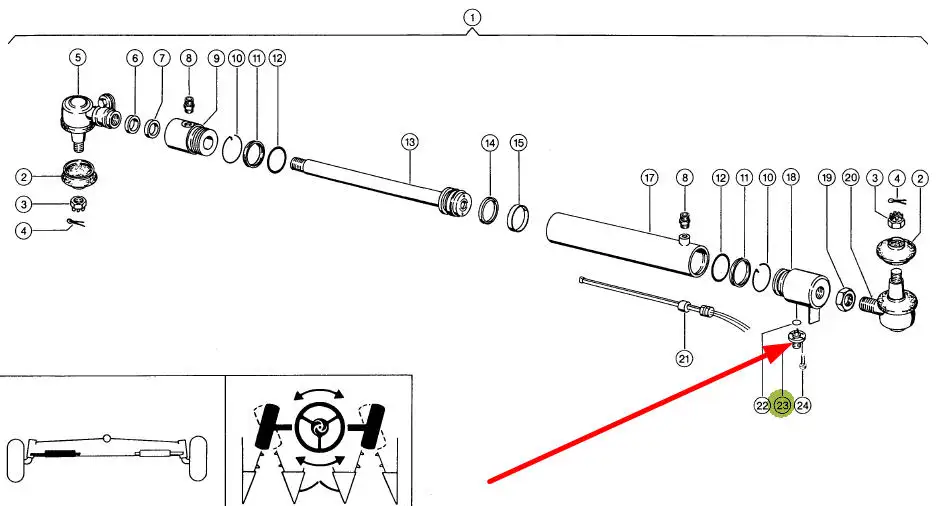 1
5
6
7
8
9
10
11
12
2
3
4
13
14
15
17
8
12
11
10
18
19
20
3
4
2
21
22
23
24