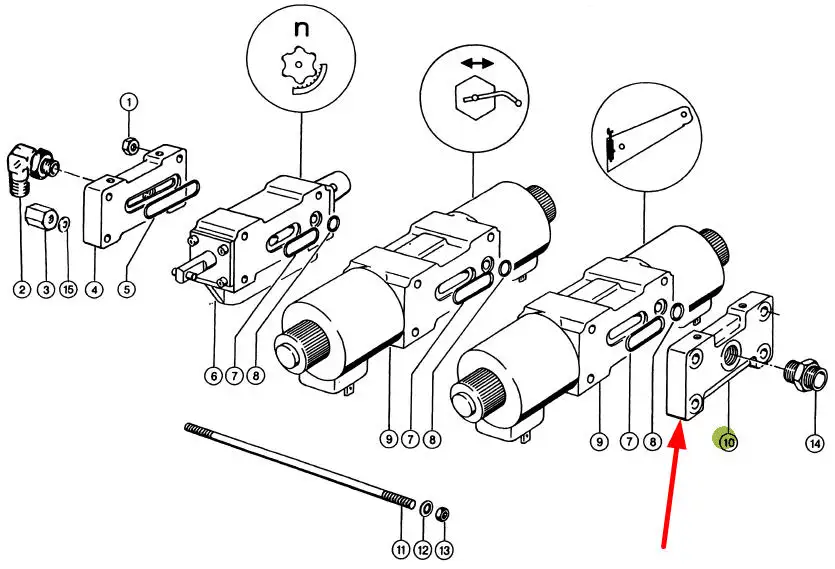 n

1

2 3 15 4 5

6 7 8

9 7 8

9 7 8 10 14

11 12 13