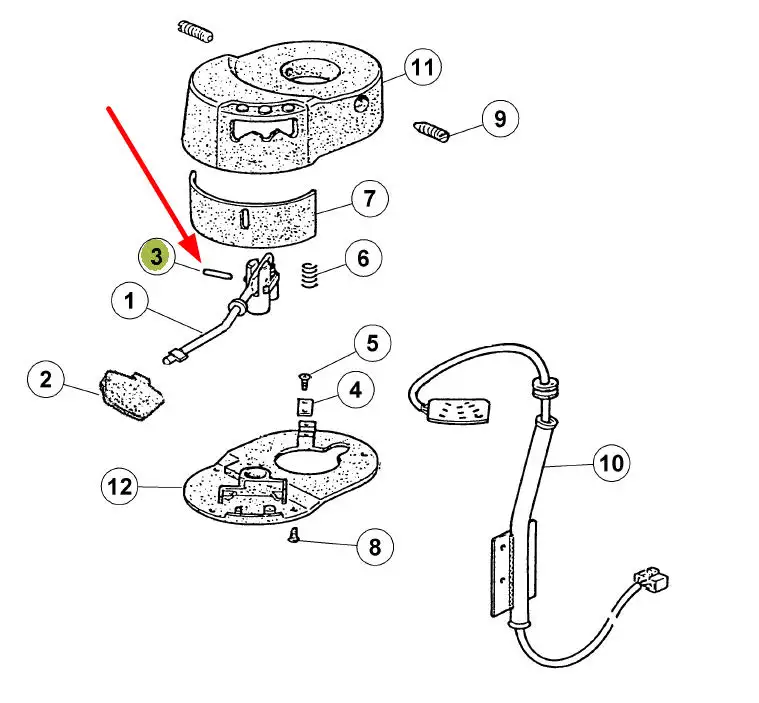 11
9
7
3
6
1
5
2
4
10
12
8