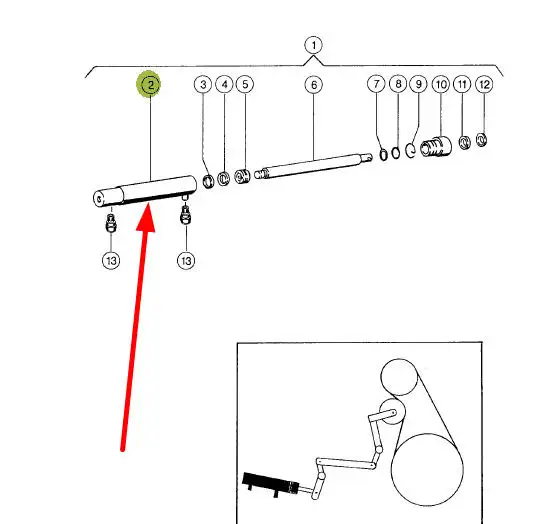 1
2
3
4
5
6
7
8
9
10
11
12
13
13