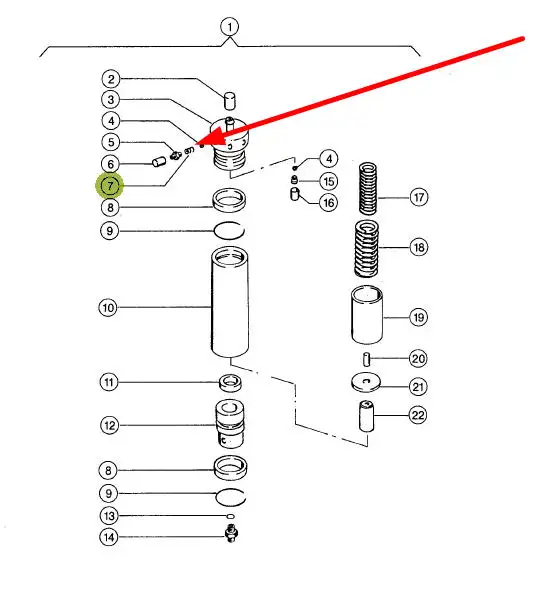 1
2
3
4
5
6
7
8
9
10
11
12
8
9
13
14
4
15
16
17
18
19
20
21
22