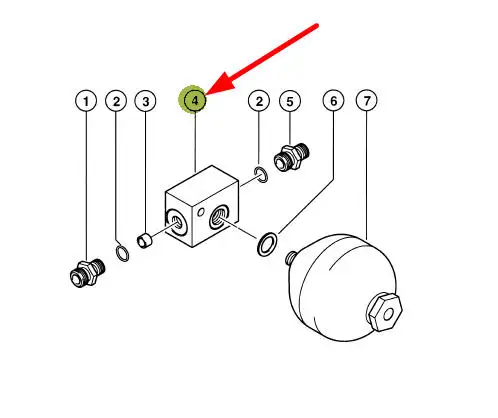 1 2 3 4 2 5 6 7