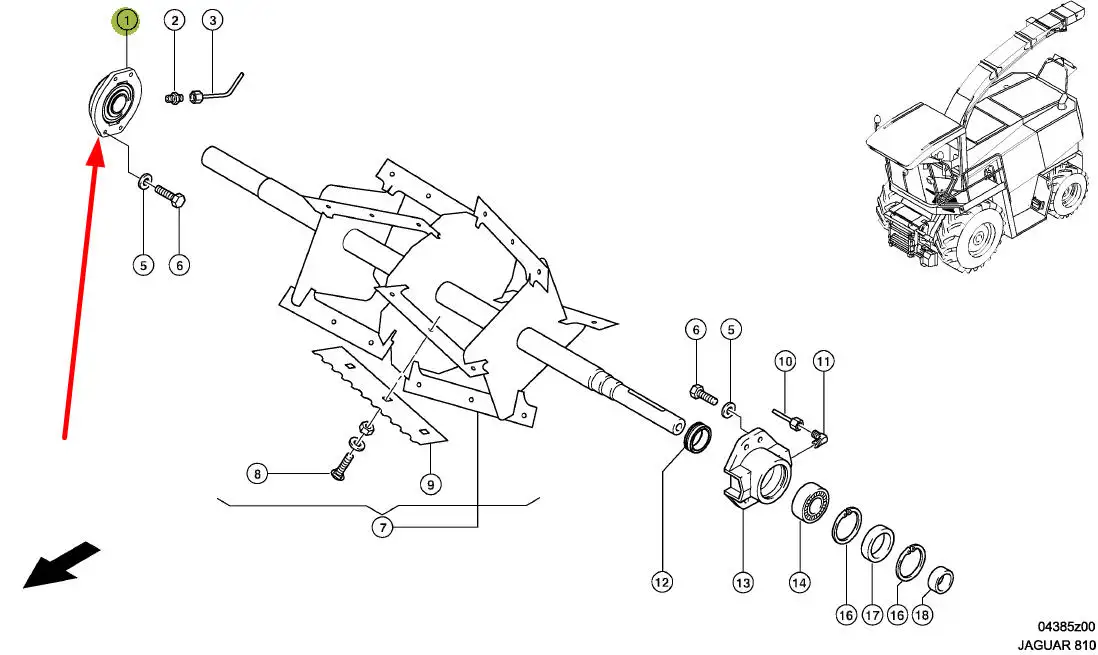 1
2
3
5
6
6
5
10
11
8
9
7
12
13
14
16
17
16
18
04385z00
JAGUAR 810