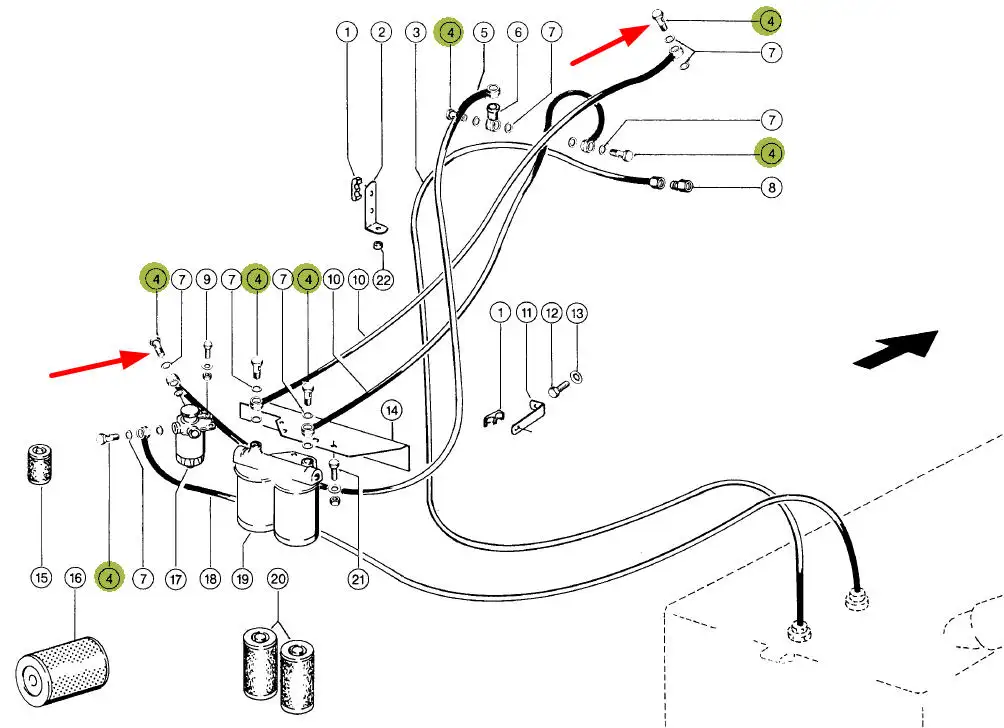 1 2 3 4 5 6 7
4
7
7
4
8
4 7 9 7 4 7 4 10 10 22
1 11 12 13
14
15 16 4 7 17 18 19 20 21