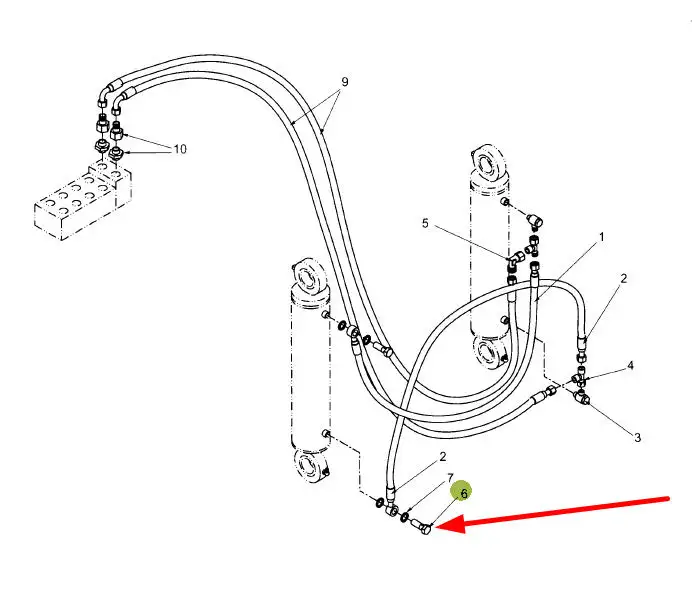 9
10
5
1
2
4
3
2
7
6