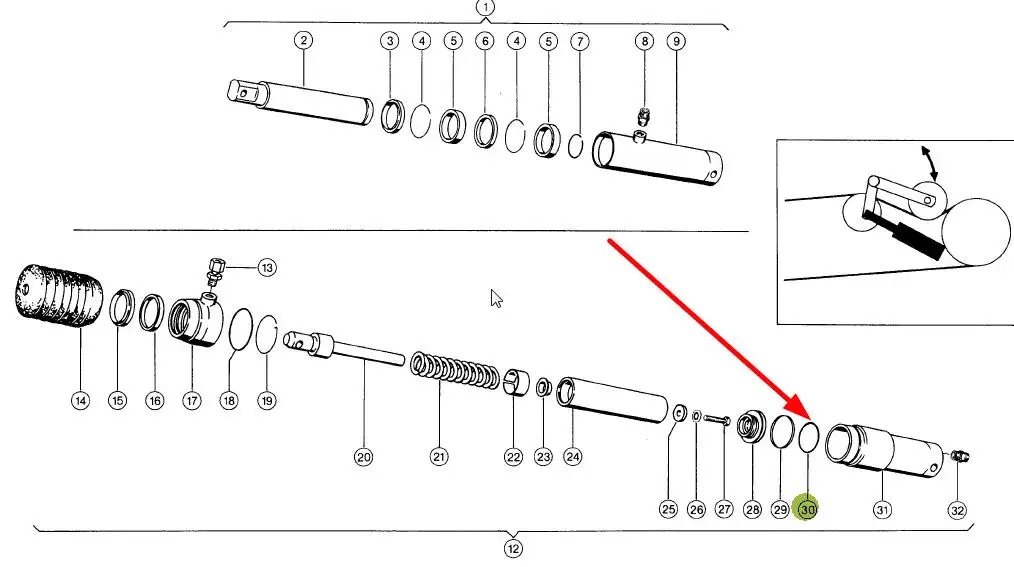 1
2 3 4 5 6 4 5 7 8 9
13
14 15 16 17 18 19 20 21 22 23 24 25 26 27 28 29 30 31 32
12