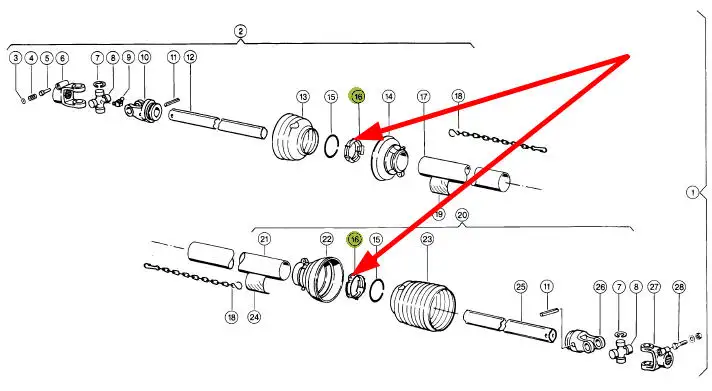 2
3 4 5 6 7 8 9 10 11 12
13 15 16 14 17 18
19 20
1
21 22 16 15 23
18 24
25 11 26 7 8 27 28