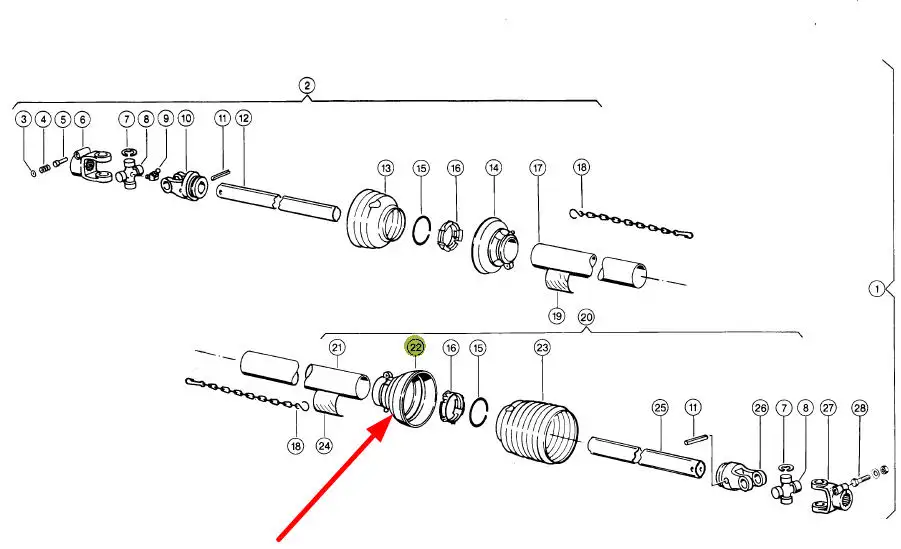 2
3 4 5 6 7 8 9 10 11 12 13 15 16 14 17 18
19 20
1
21 22 16 15 23
18 24
25 11 26 7 8 27 28