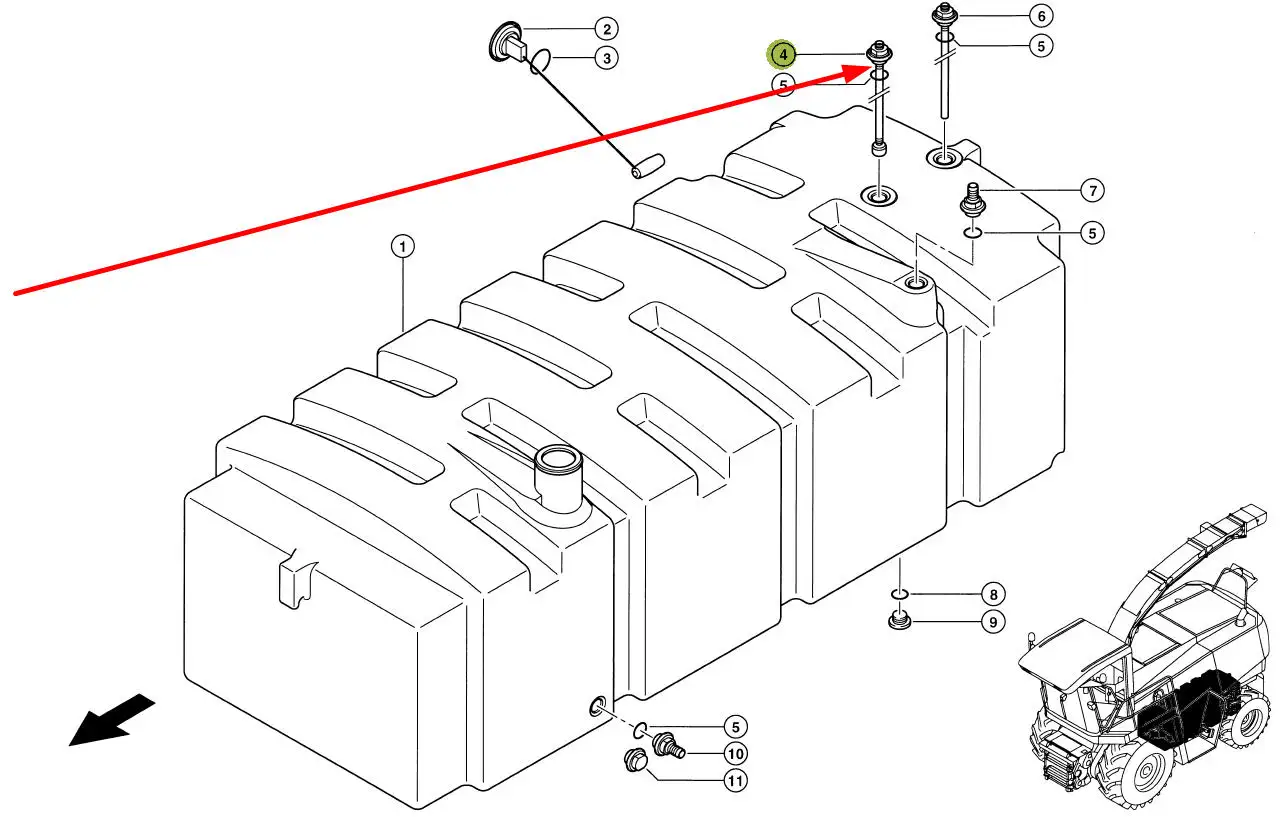 2
3
4
5
6
5
7
5
1
8
9
5
10
11