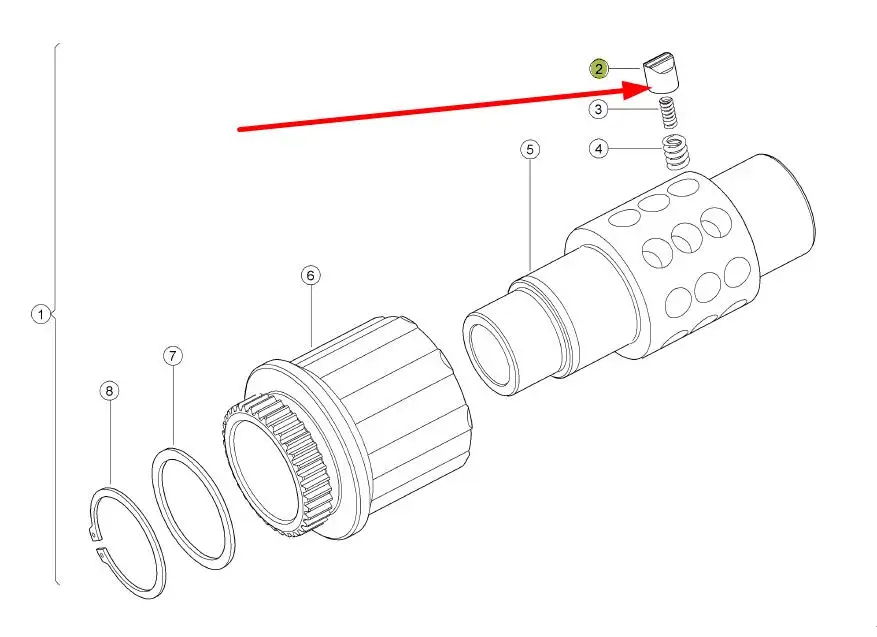 2
3
4
5
6
1
7
8