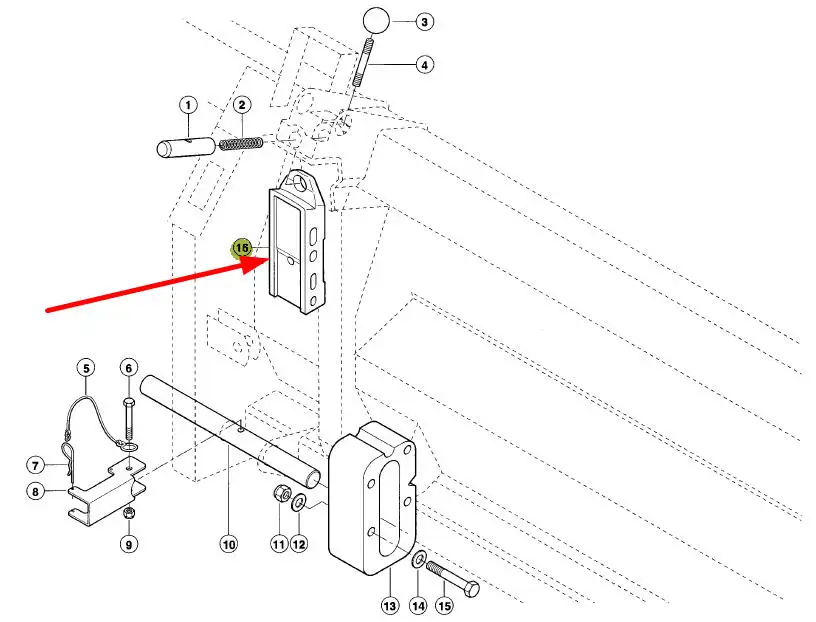 3
4
1
2
15
5
6
7
8
9
10
11
12
13
14
15