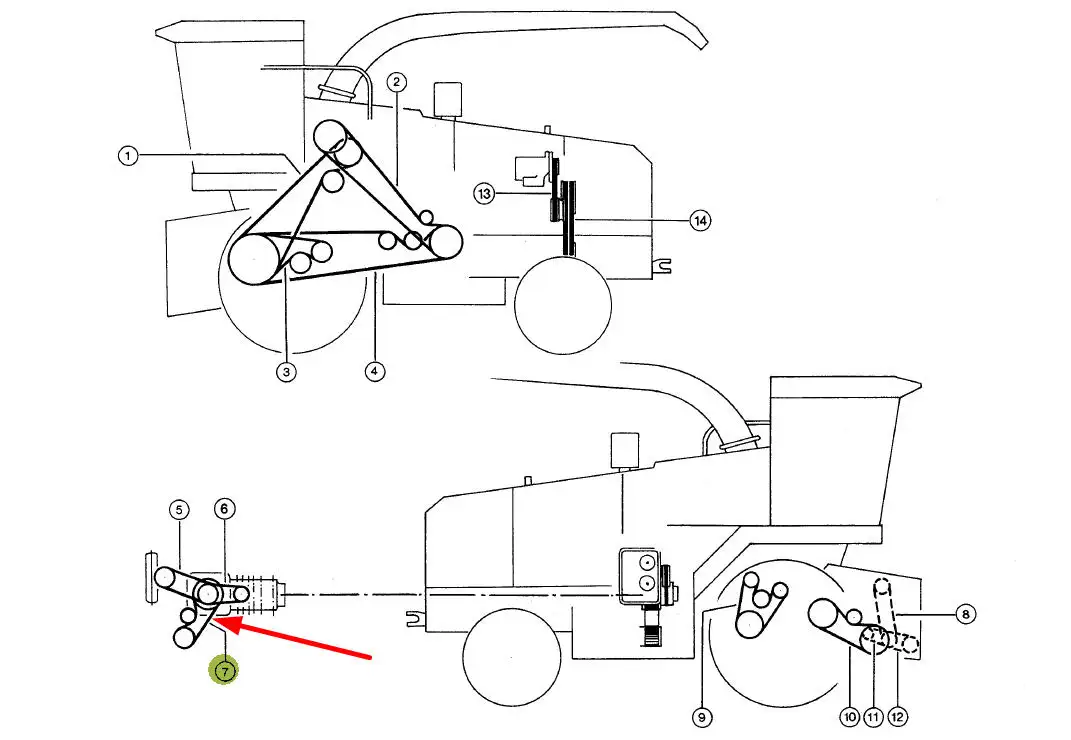 1
2
13
14
3
4
5
6
7
8
9
10
11
12