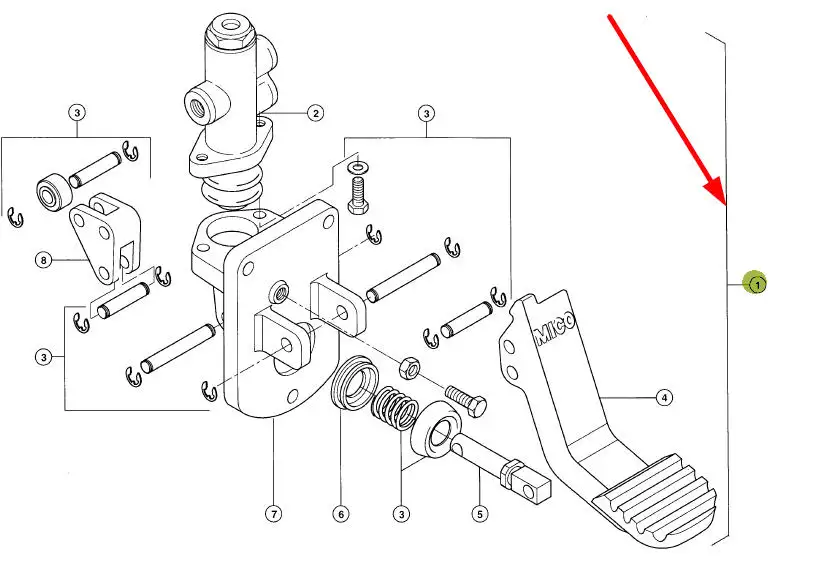 3
2
3
8
3
MICO
1
4
7
6
3
5