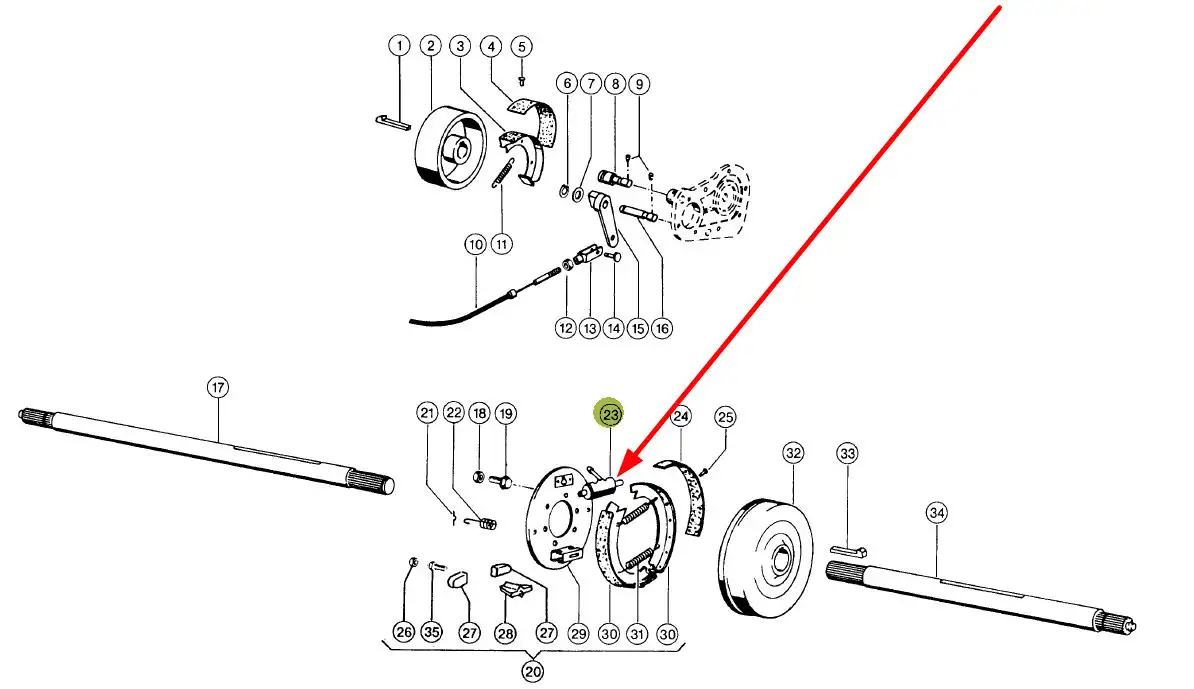 1 2 3 4 5
6 7 8 9
10 11
12 13 14 15 16
17
21 22 18 19 23 24 25
32 33 34
26 35 27 28 27 29 30 31 30
20