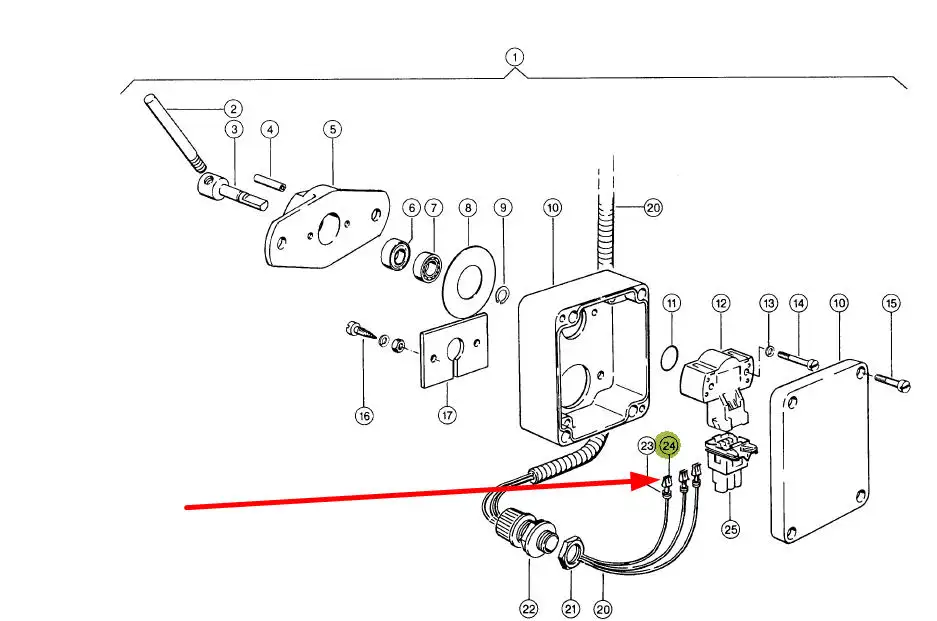 1
2
3
4
5
6
7
8
9
10
20
11
12
13
14
10
15
16
17
23
24
25
22
21
20