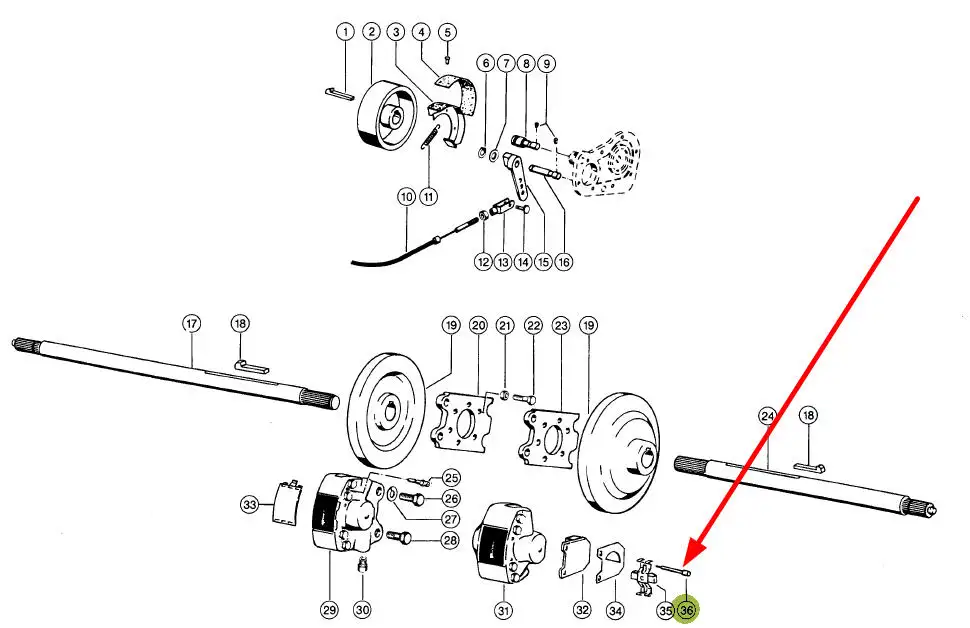 1
2
3
4
5
6
7
8
9
10
11
12
13
14
15
16
17
18
19
20
21
22
23
19
24
18
25
26
27
28
33
29
30
31
32
34
35
36