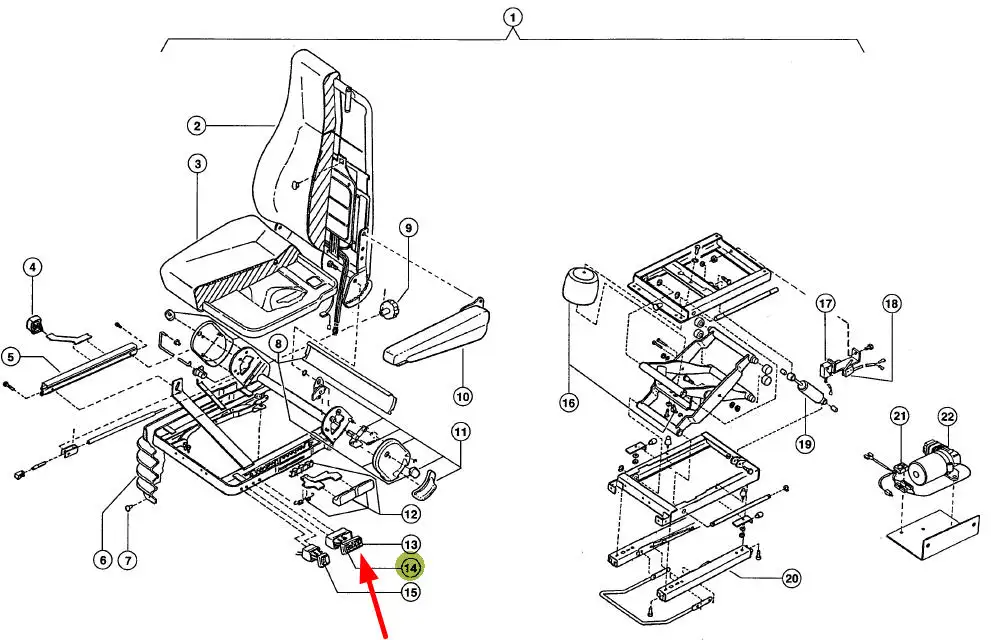 1
2
3
4
5
6
7
8
9
10
11
12
13
14
15
16
17
18
19
20
21
22