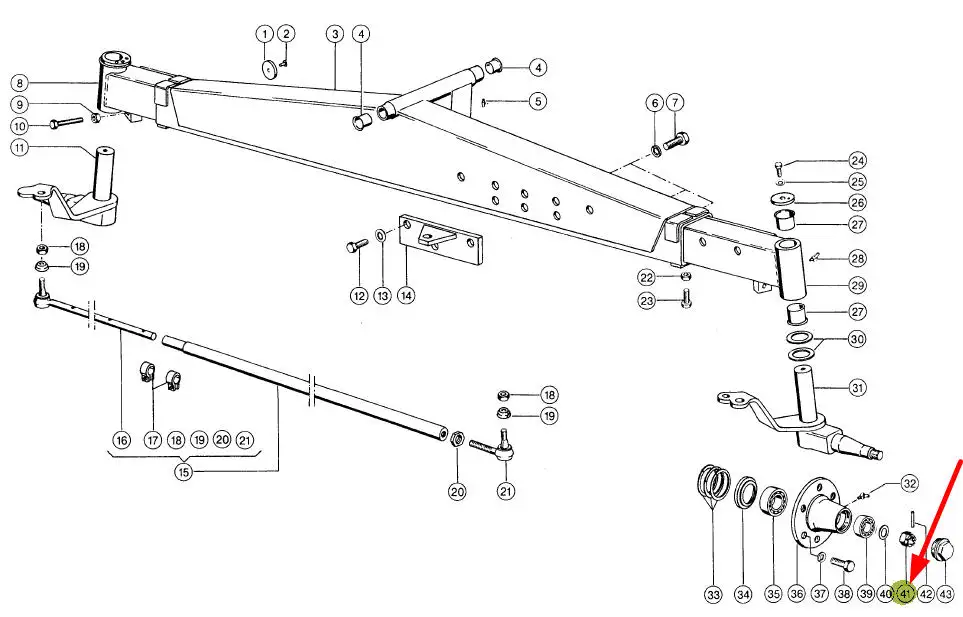 1 2 3 4 4 5 6 7 8 9 10 11 18 19 12 13 14 22 23 24 25 26 27 28 29 27 30 31 16 17 18 19 20 21 15 18 19 20 21 32 33 34 35 36 37 38 39 40 41 42 43