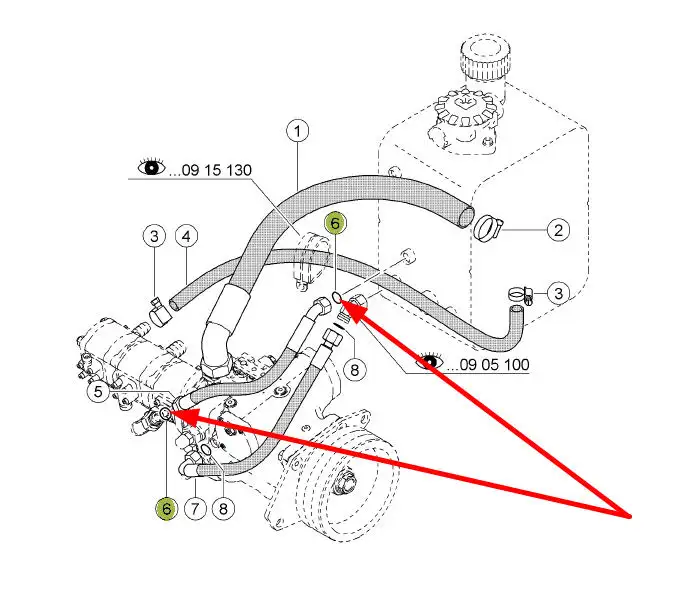 1

...09 15 130

6

2

3

4

3

8

...09 05 100

5

6

7

8