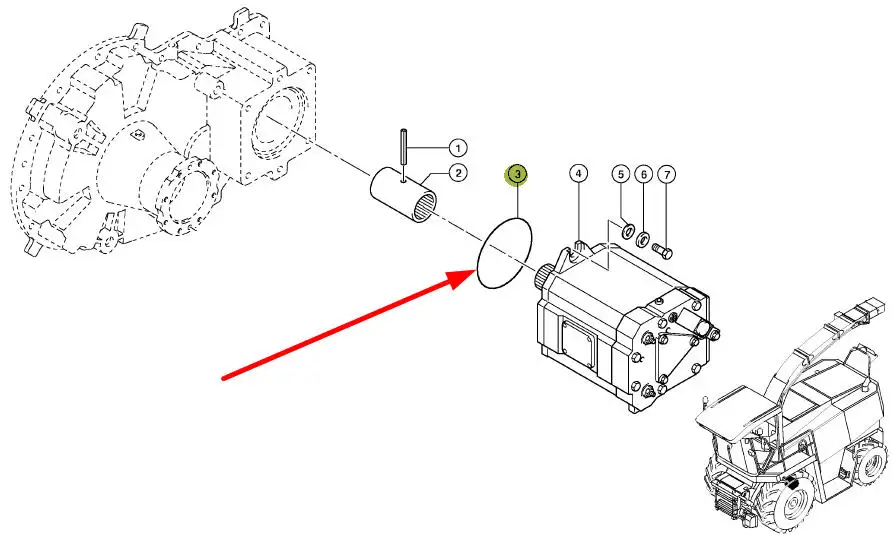 1
2
3
4
5
6
7