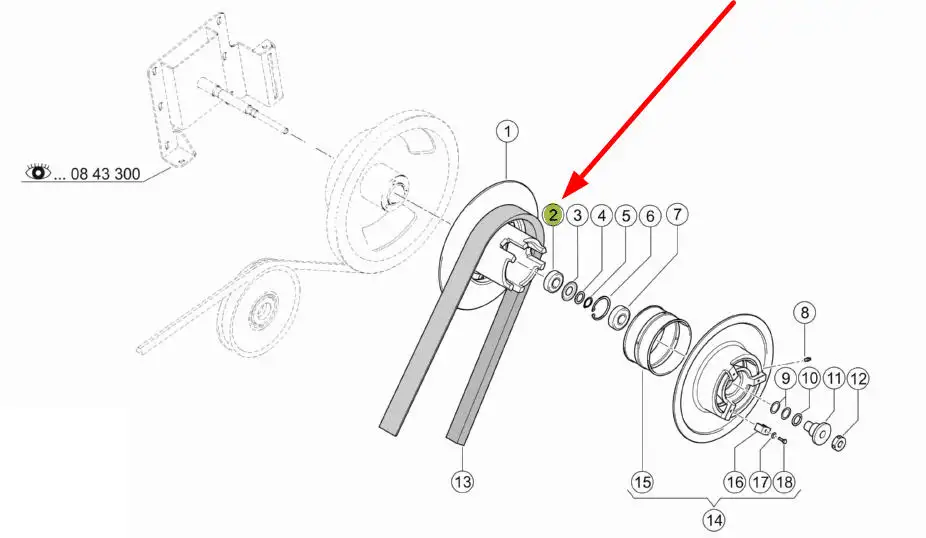 ... 08 43 300

1

2

3

4

5

6

7

8

9

10

11

12

13

15

16

17

18

14