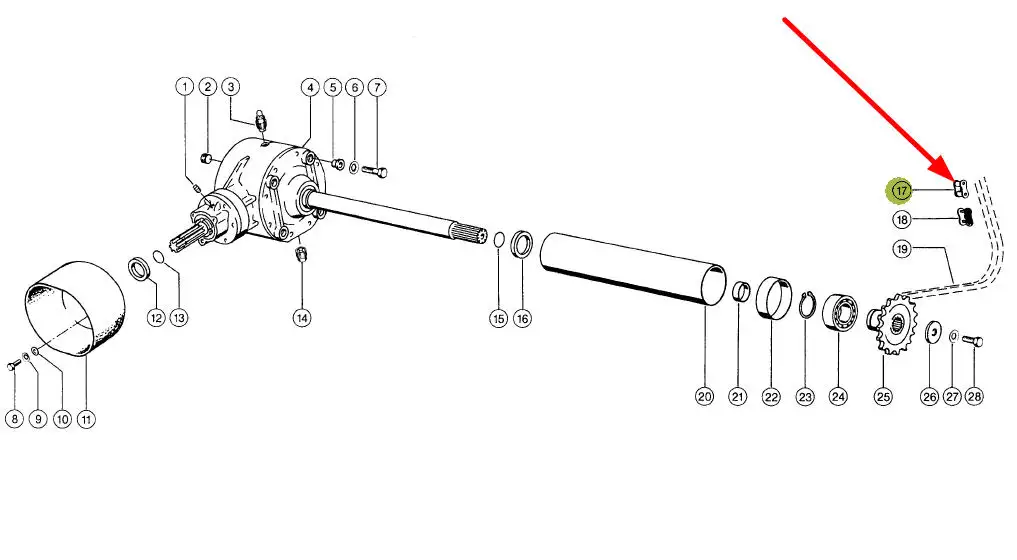 1 2 3 4 5 6 7
17
18
19
12 13 14 15 16
8 9 10 11
20 21 22 23 24 25 26 27 28