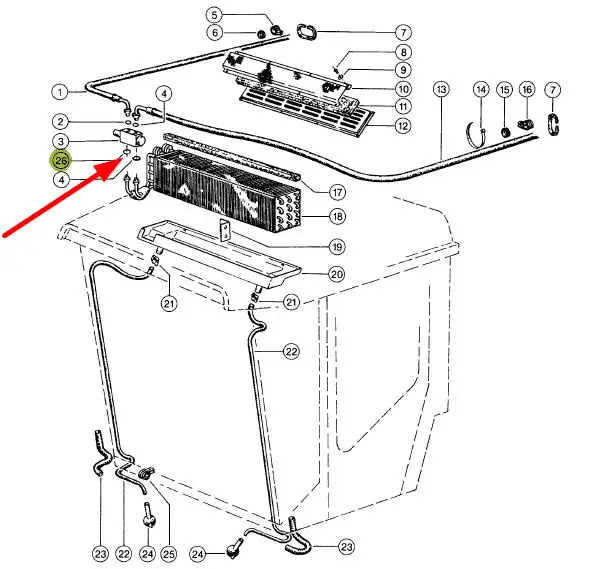 5
6
7
8
9
10
11
12
1
4
2
3
26
4
13
14
15
16
7
17
18
19
20
21
21
22
23
22
24
25
24
23