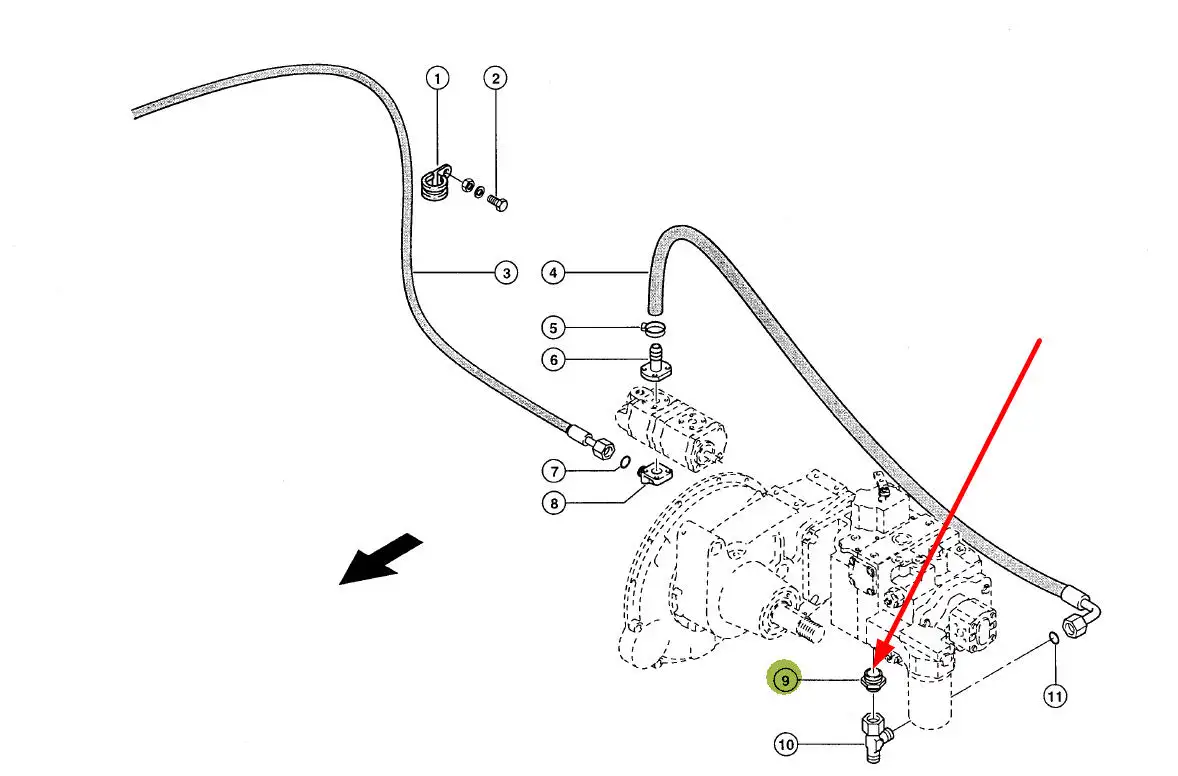 1
2
3
4
5
6
7
8
9
10
11