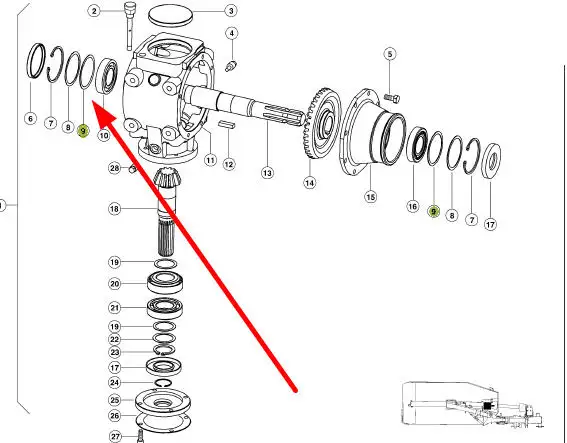 2
3
4
5
6
7
8
9
10
11
12
13
14
15
16
9
8
7
17
28
18
19
20
21
19
22
23
17
24
25
26
27