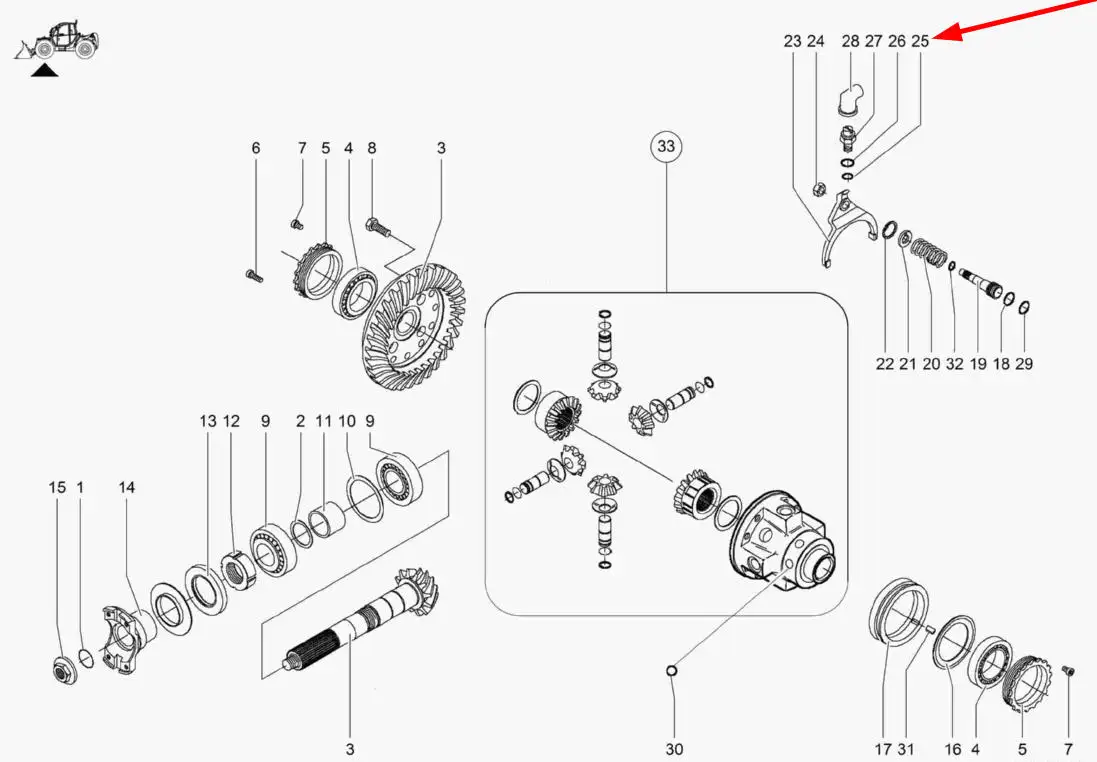 23 24 28 27 26 25

6 7 5 4 8 3

33

22 21 20 32 19 18 29

13 12 9 2 11 10 9

15 1 14

3

30

17 31 16 4 5 7