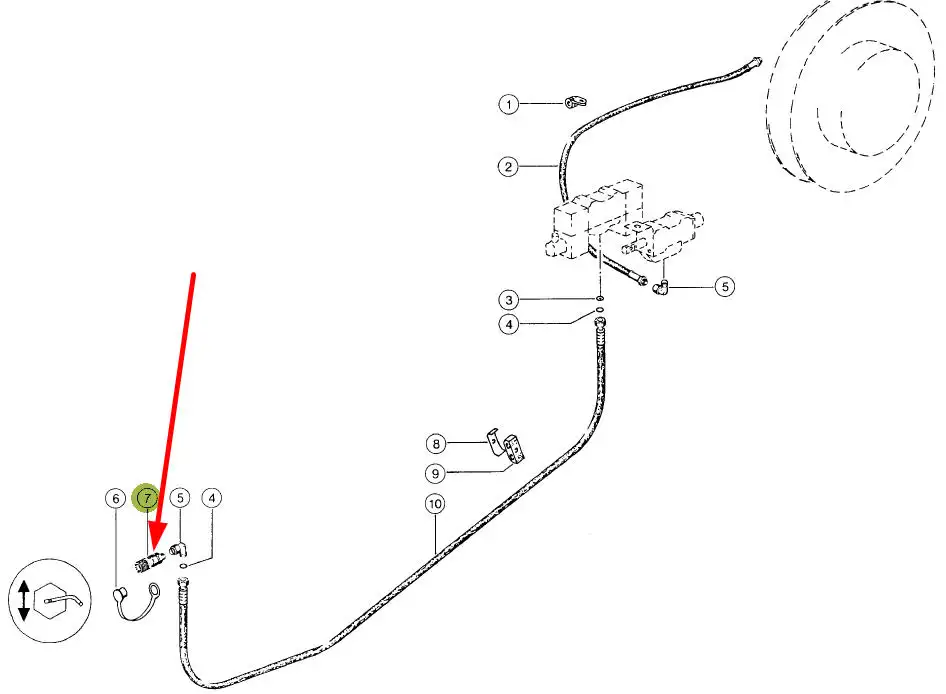 1
2
3
4
5
8
9
10
6
7
5
4