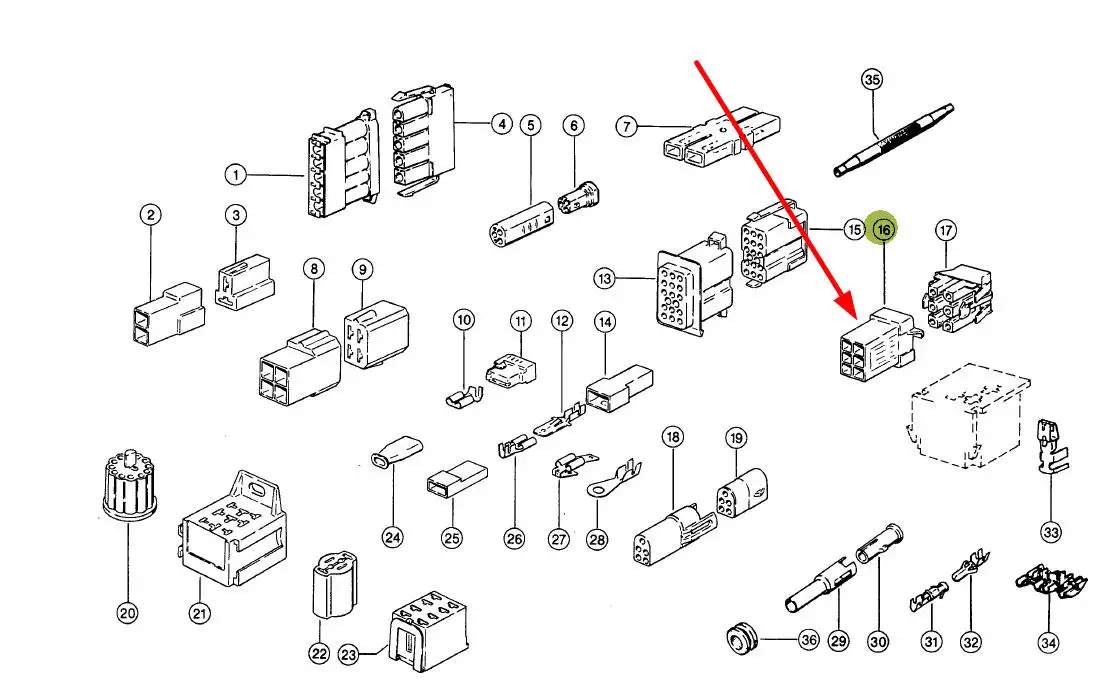 35
1
4
5
6
7
2
3
15
16
17
8
9
13
10
11
12
14
18
19
24
25
26
27
28
33
20
21
22
23
36
29
30
31
32
34