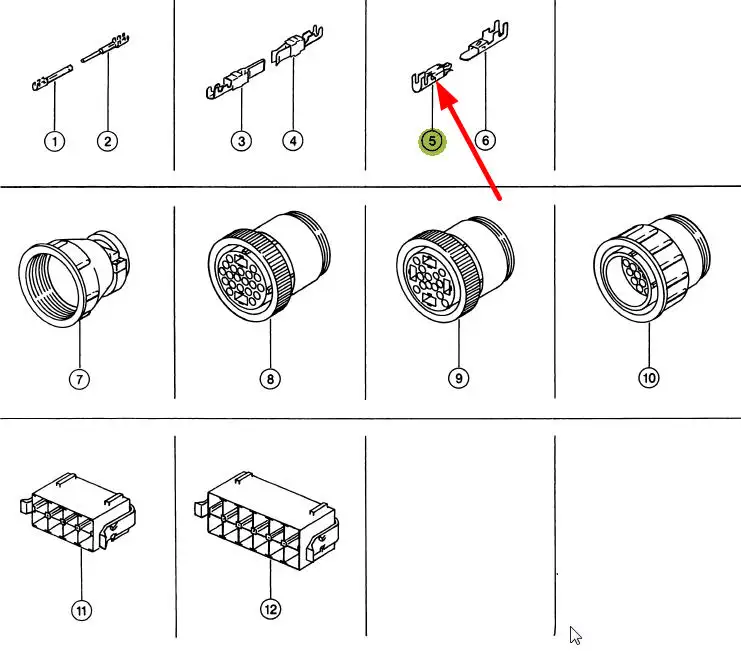 1
2
3
4
5
6
7
8
9
10
11
12