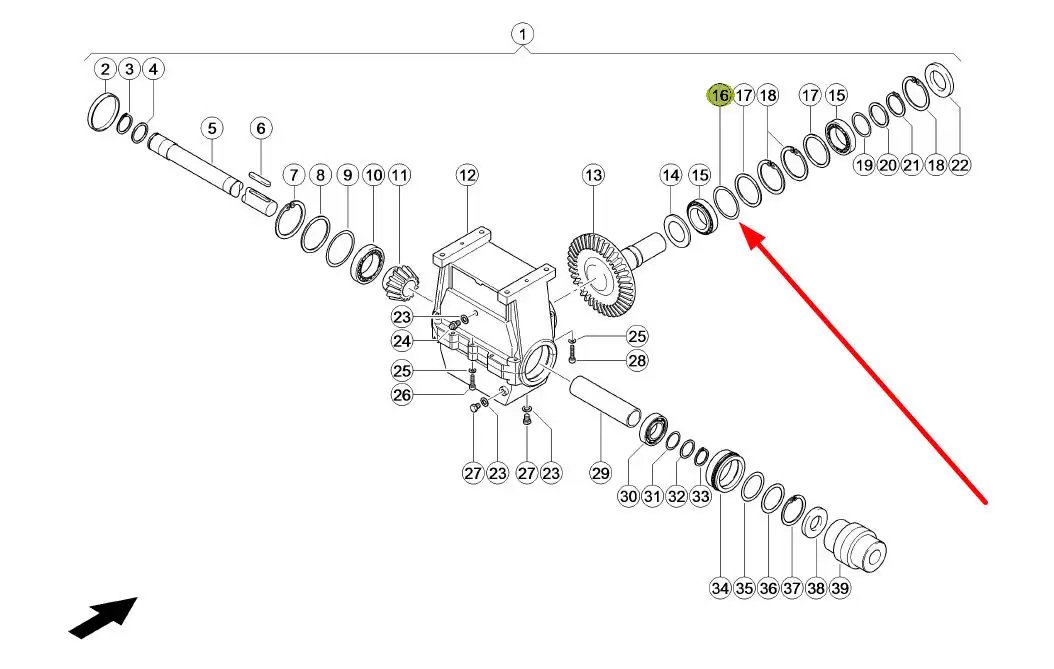 1
2 3 4
5 6
7 8 9 10 11
12
13
14 15
16 17 18
17 15
19 20 21 18 22
23
24
25
26
25
28
27 23 27 23
29
30 31 32 33
34 35 36 37 38 39