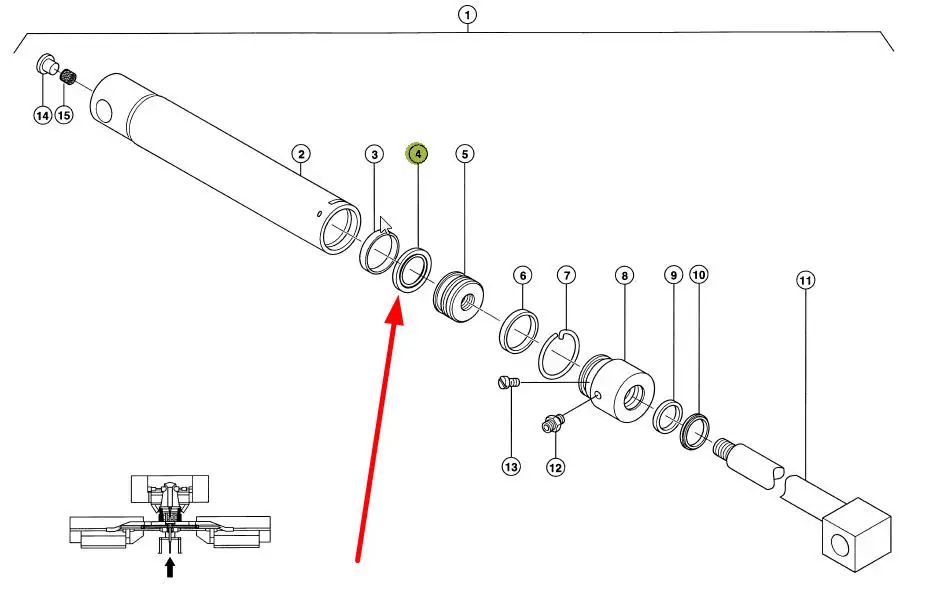 1
14 15
2
3
4
5
6
7
8
9
10
11
13
12