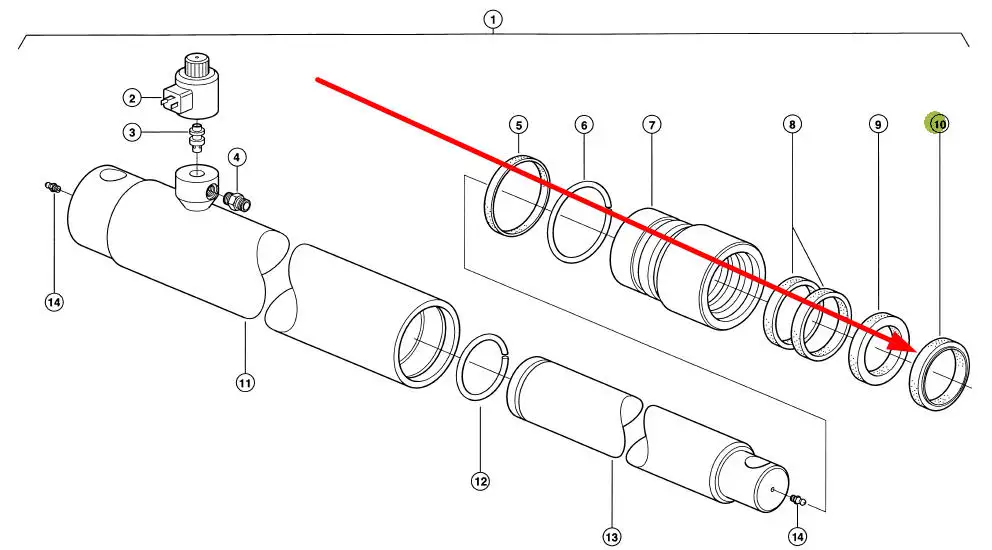 1
2
3
4
5
6
7
8
9
10
14
11
12
13
14