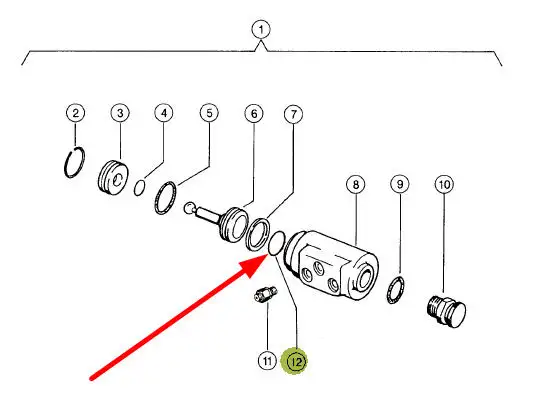 1
2
3
4
5
6
7
8
9
10
11
12