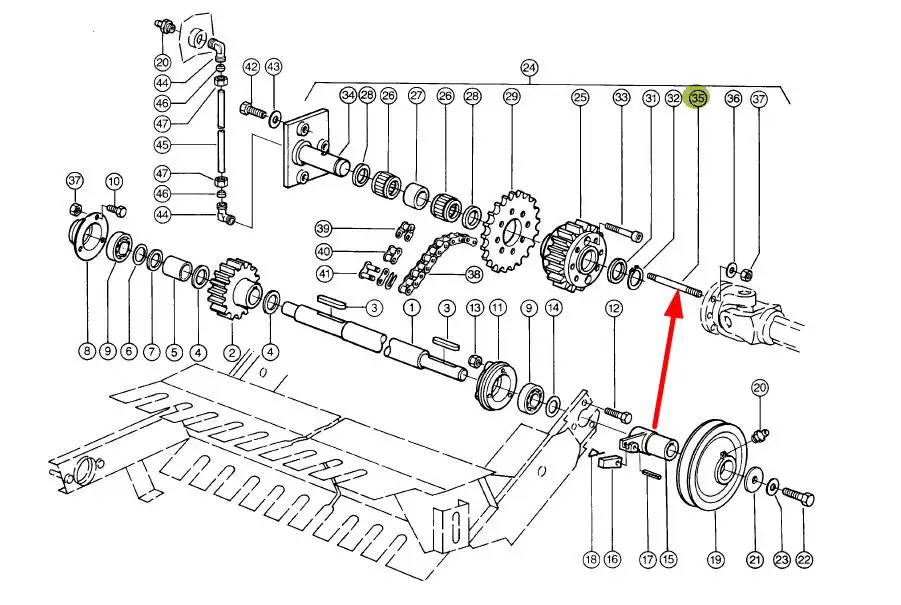 20
44
46
47
45
47
46
44
42
43
24
34
28
26
27
26
28
29
25
33
31
32
35
36
37
37
10
39
40
41
38
3
1
3
13
11
9
14
12
8
9
6
7
5
4
2
4
20
18
16
17
15
19
21
23
22