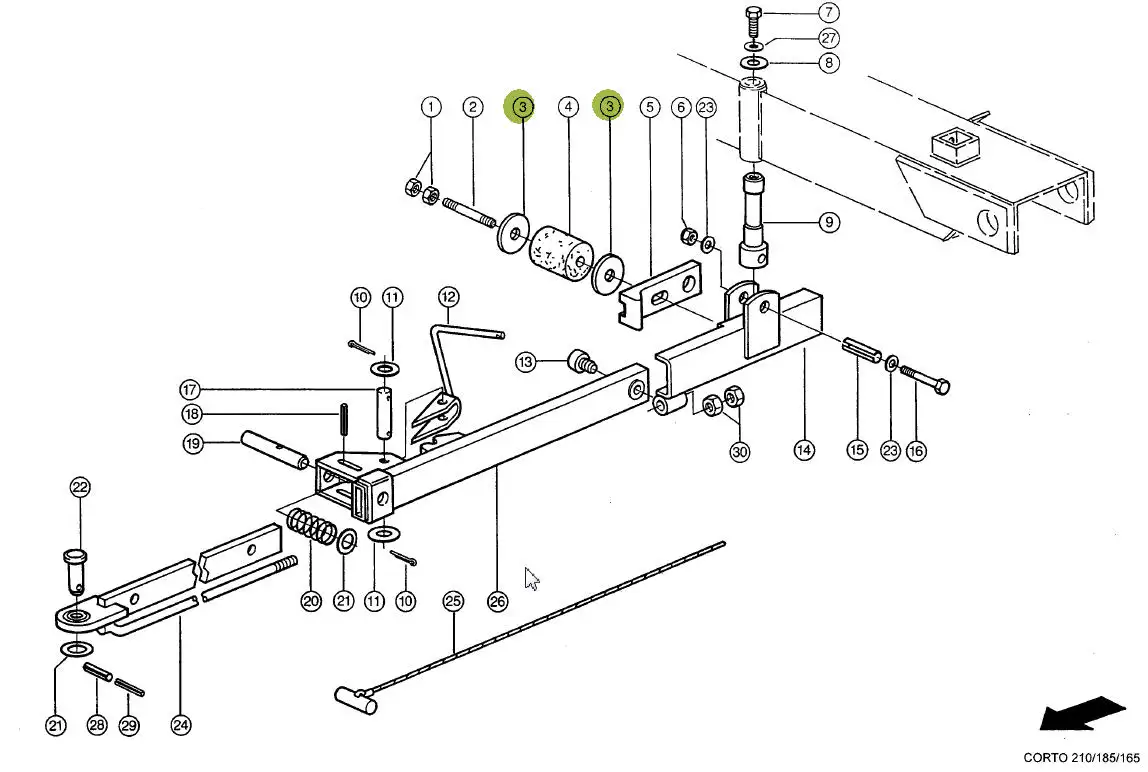 7
27
8
1
2
3
4
3
5
6
23
9
10
11
12
13
17
18
19
30
14
15
23
16
22
20
21
11
10
26
25
21
28
29
24
CORTO 210/185/165