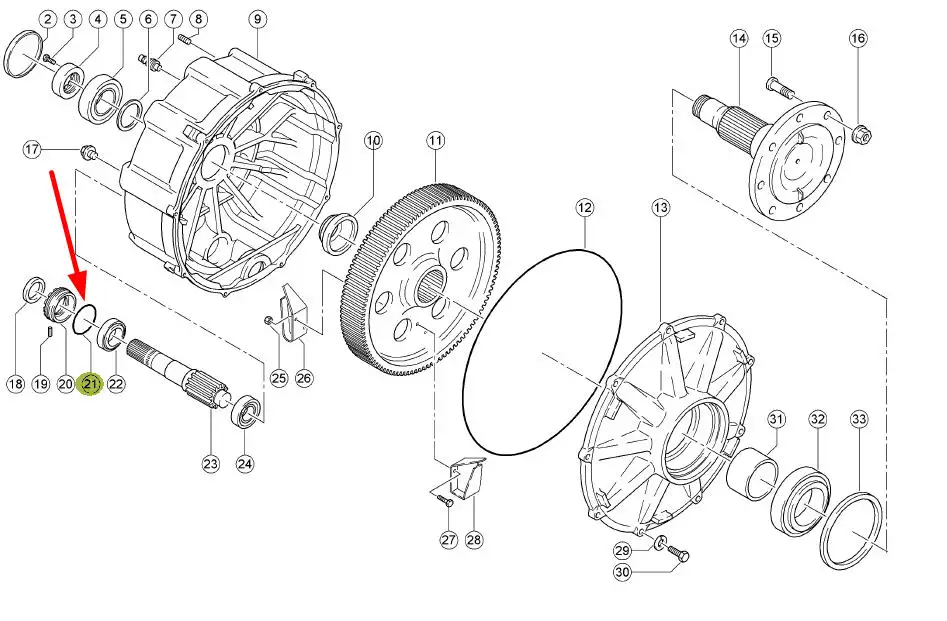 2 3 4 5 6 7 8 9
14 15 16
17
10 11
12 13
18 19 20 21 22
25 26
23 24
31 32 33
27 28
29 30