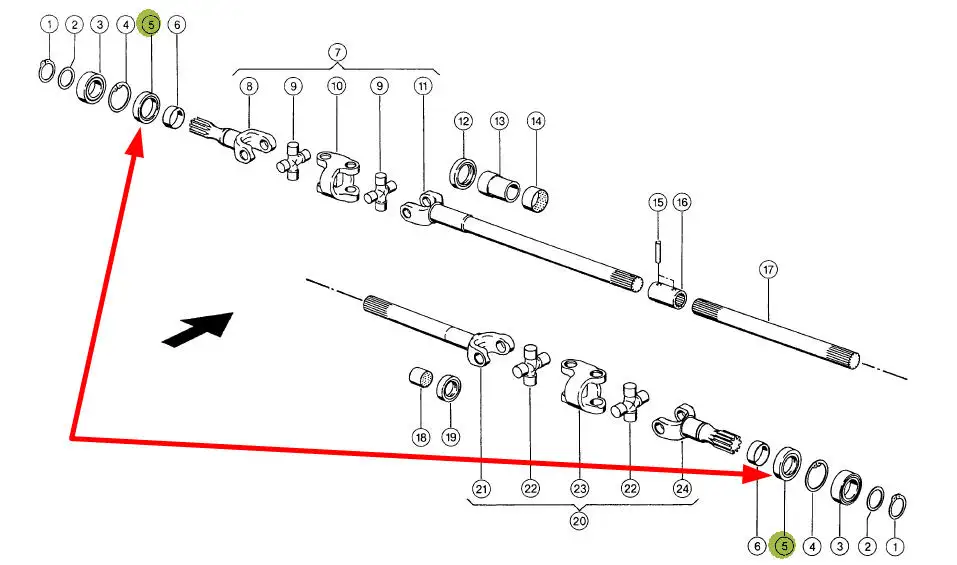 1 2 3 4 5 6
7
8 9 10 9 11
12 13 14
15 16
17
18 19
21 22 23 22 24
20
6 5 4 3 2 1